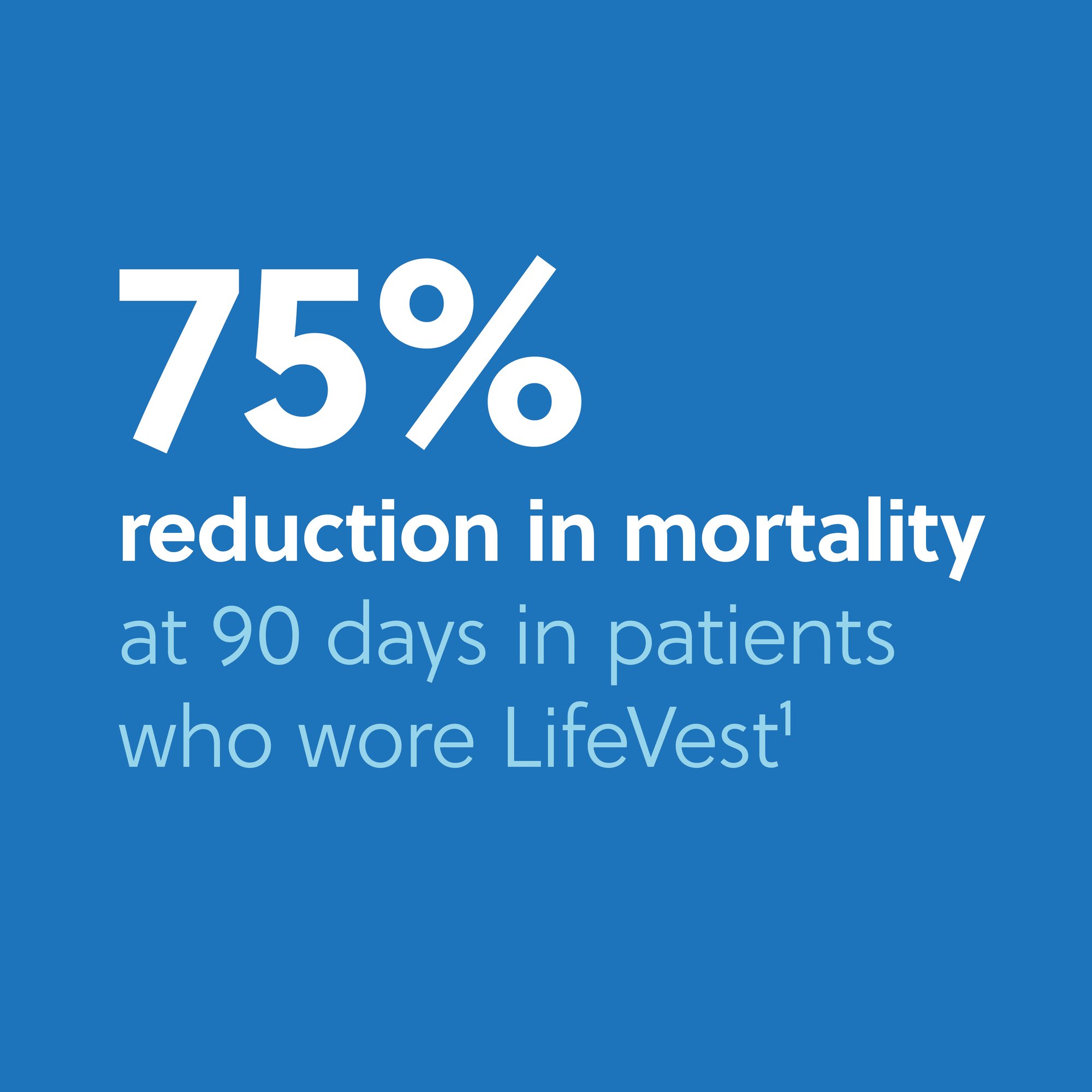 75%
reduction in mortality
at 90 days in patients who wore LifeVest$^1$