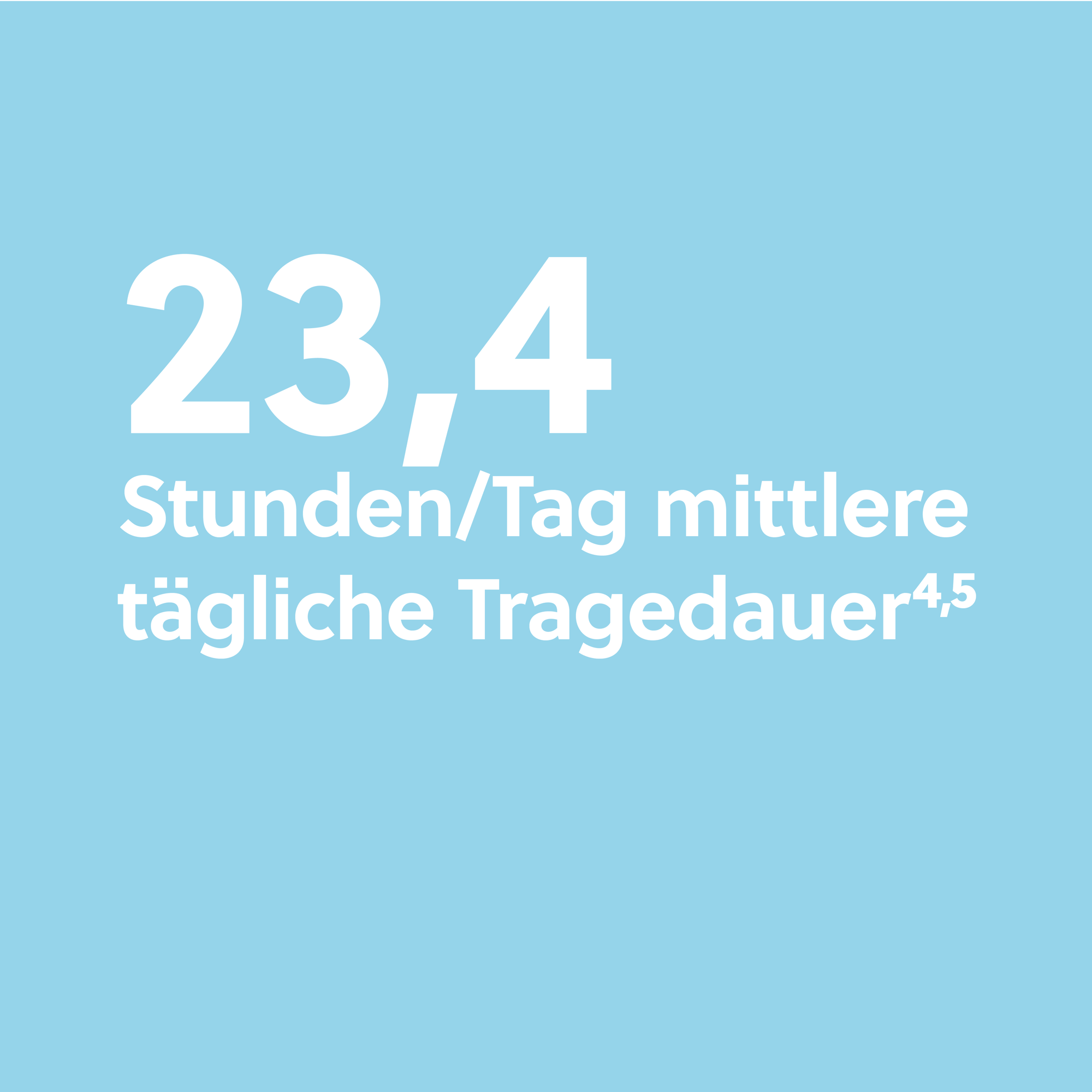 23,4

Stunden/Tag mittlere tägliche Tragedauer$^{4,5}$