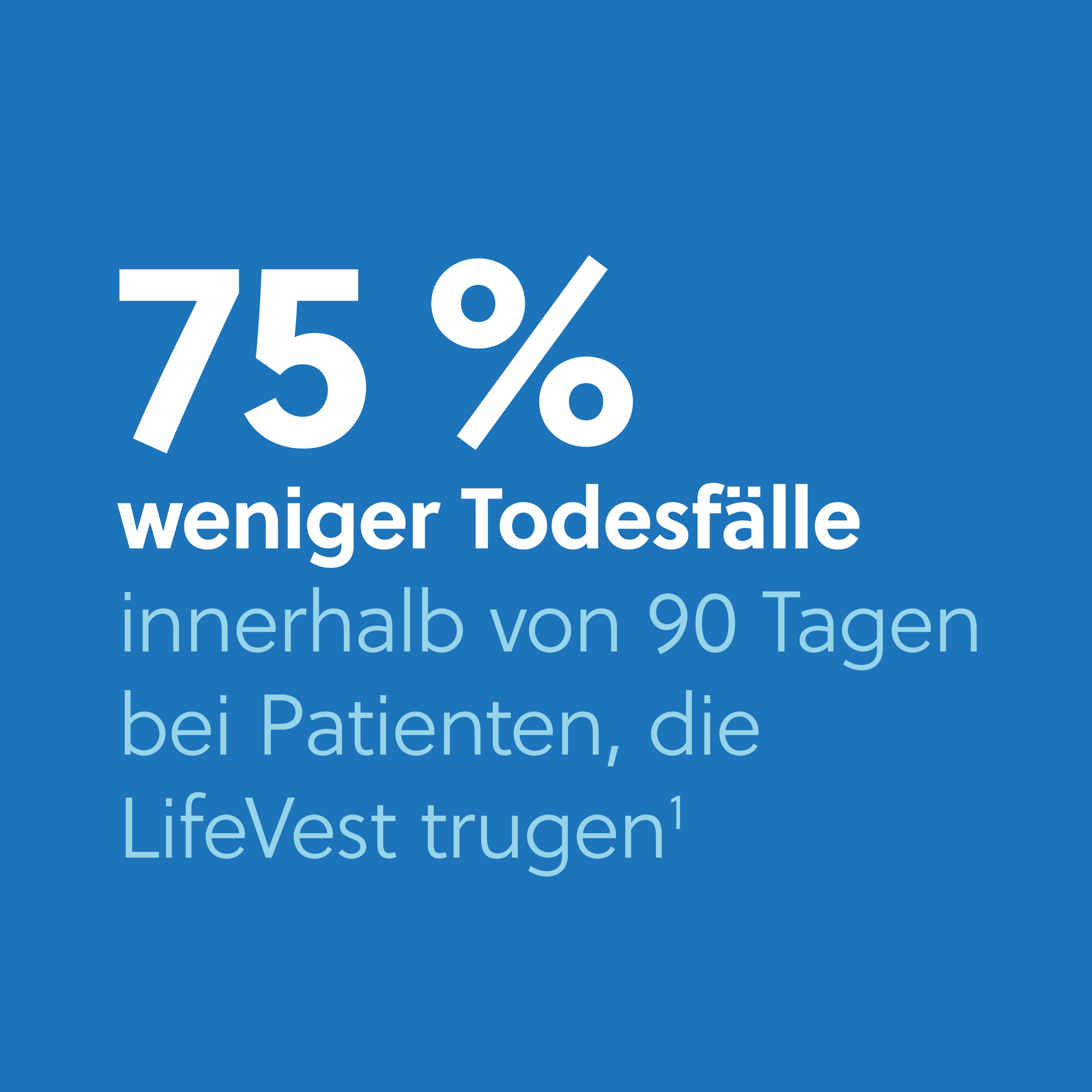 75 %
weniger Todesfälle
innerhalb von 90 Tagen bei Patienten, die LifeVest trugen$^1$