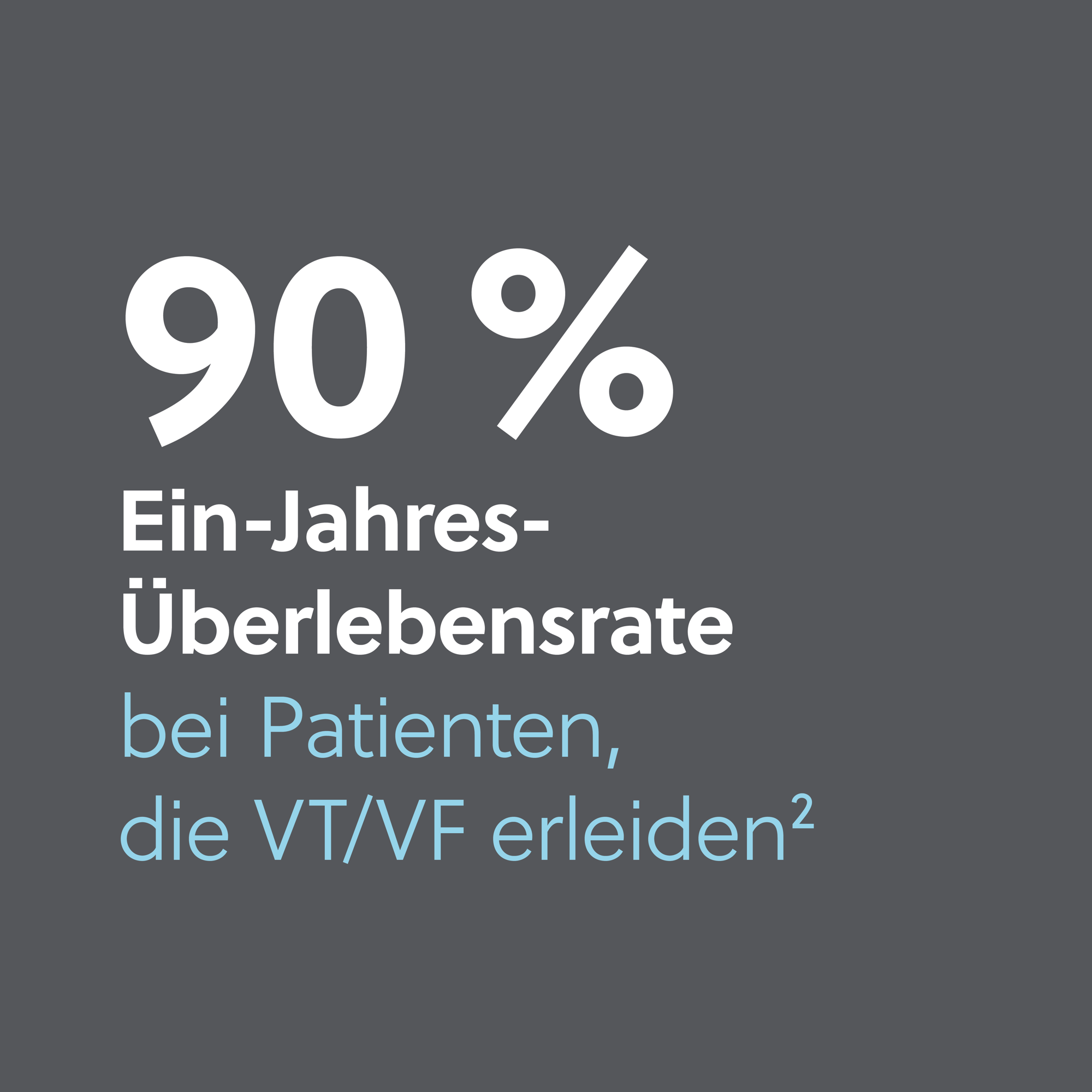 90 %

Ein-Jahres-Überlebensrate

bei Patienten, die VT/VF erleiden$^2$