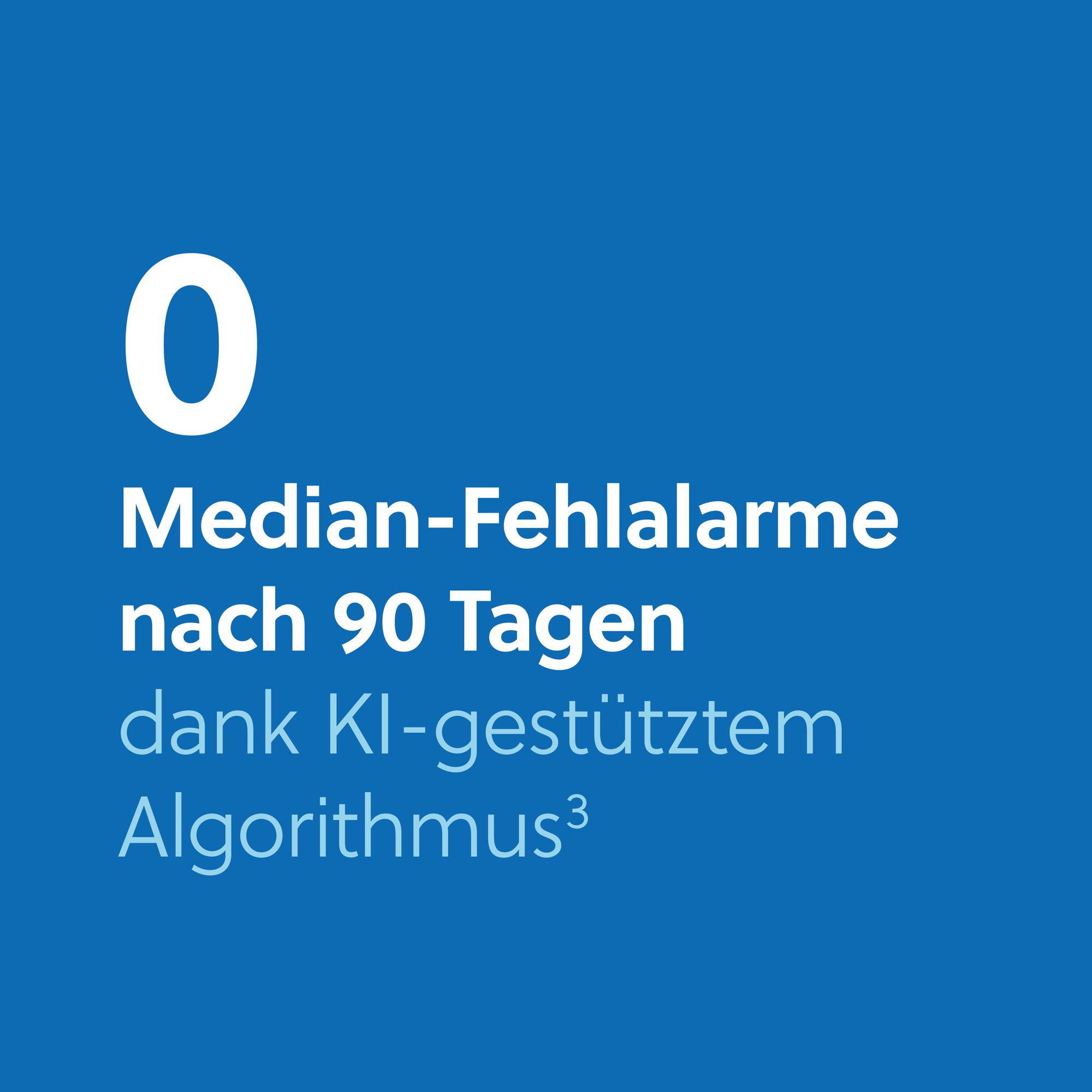 0

Median-Fehlalarme nach 90 Tagen dank KI-gestütztem Algorithmus$^3$