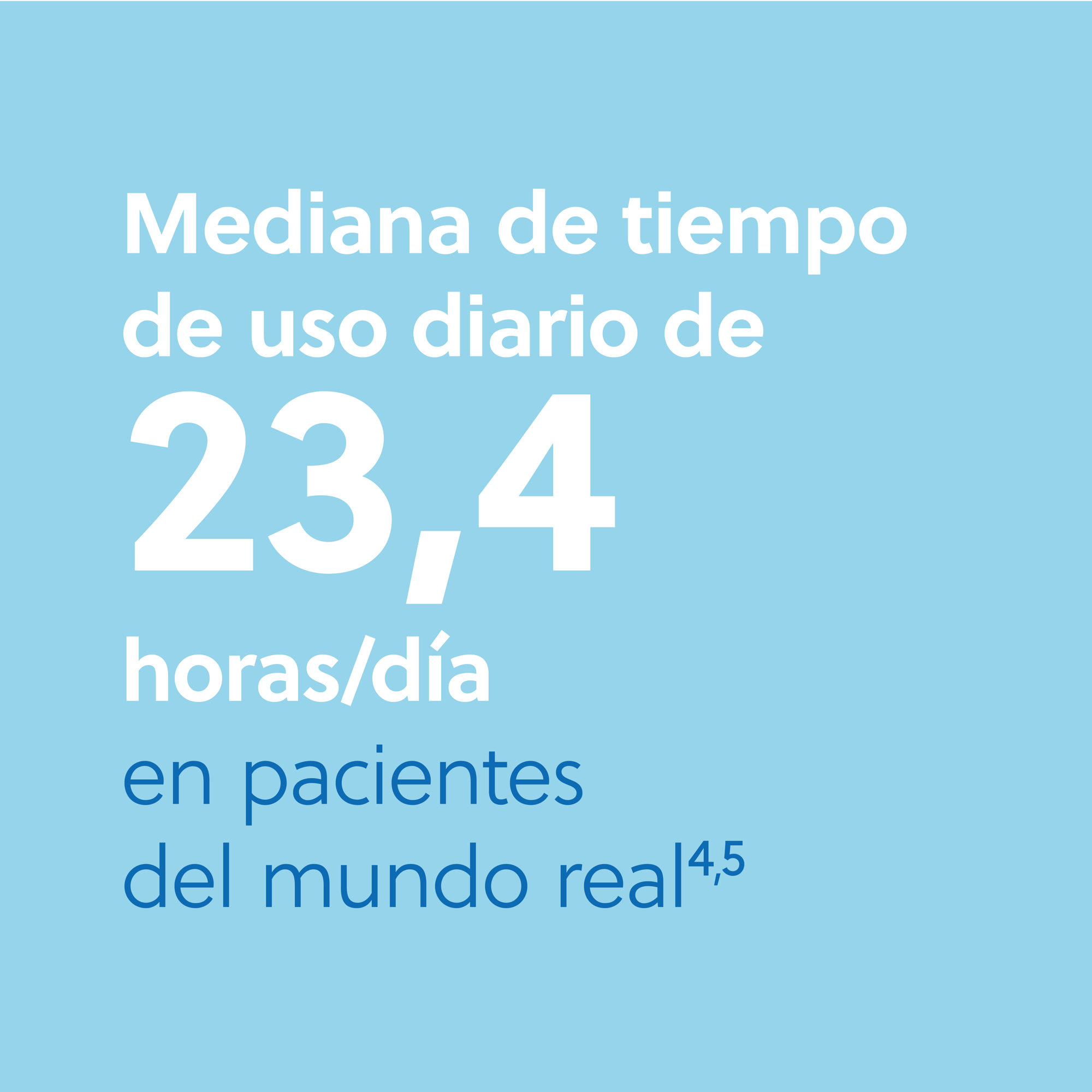 Mediana de tiempo de uso diario de

23,4

horas/día

en pacientes del mundo real$^{4,5}$