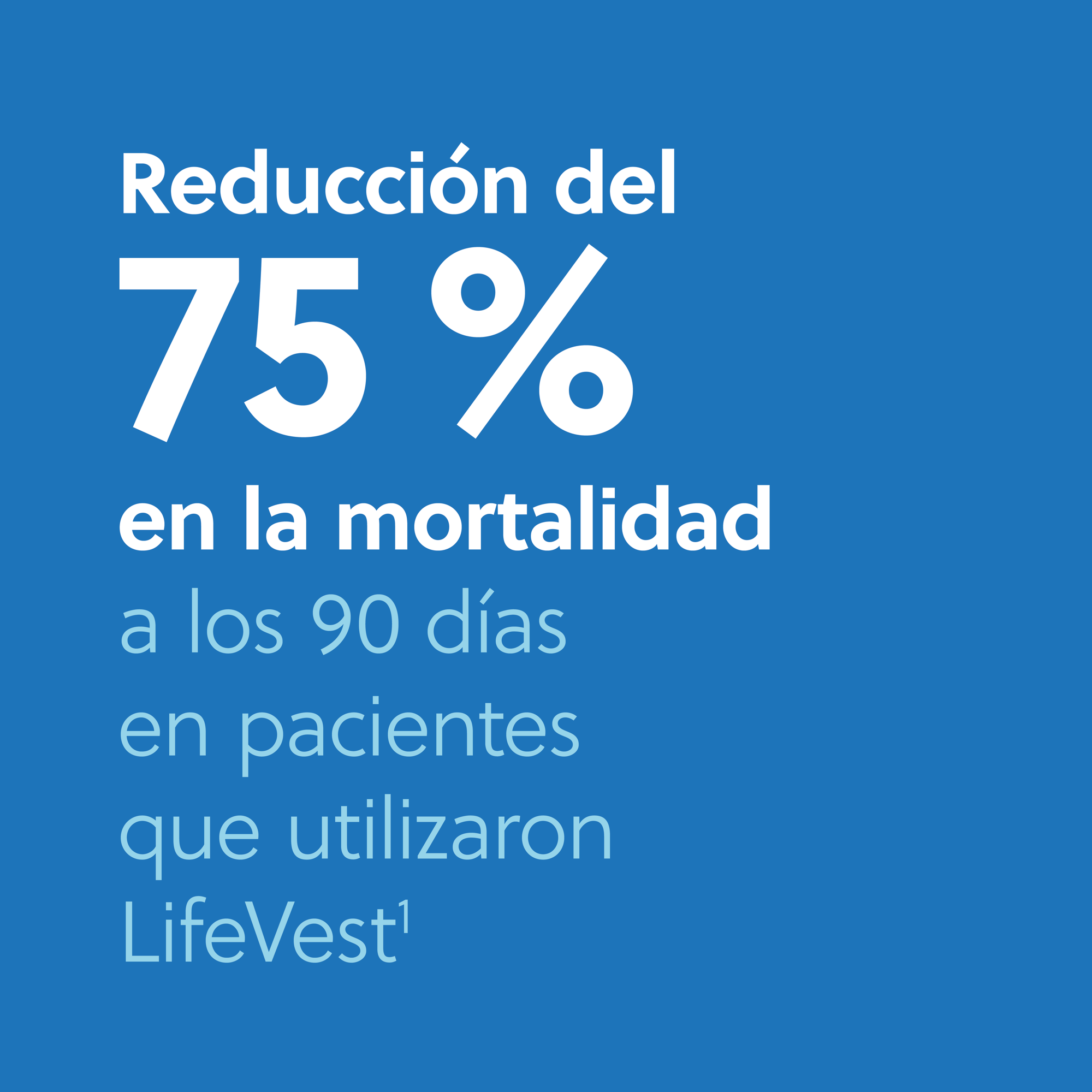 Reducción del
75 %
en la mortalidad
a los 90 días en pacientes que utilizaron LifeVest$^1$