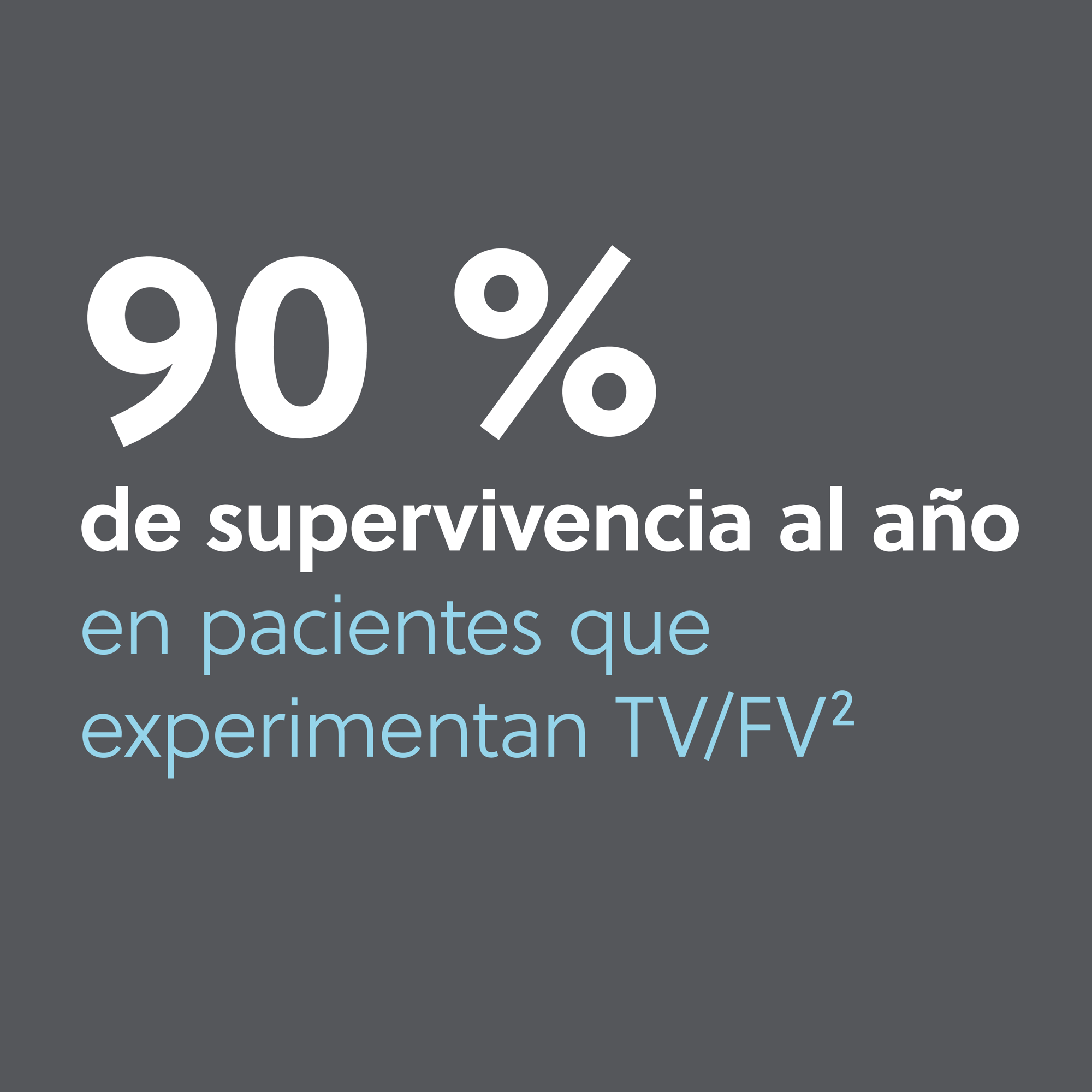 90 %
de supervivencia al año
en pacientes que experimentan TV/FV$^2$