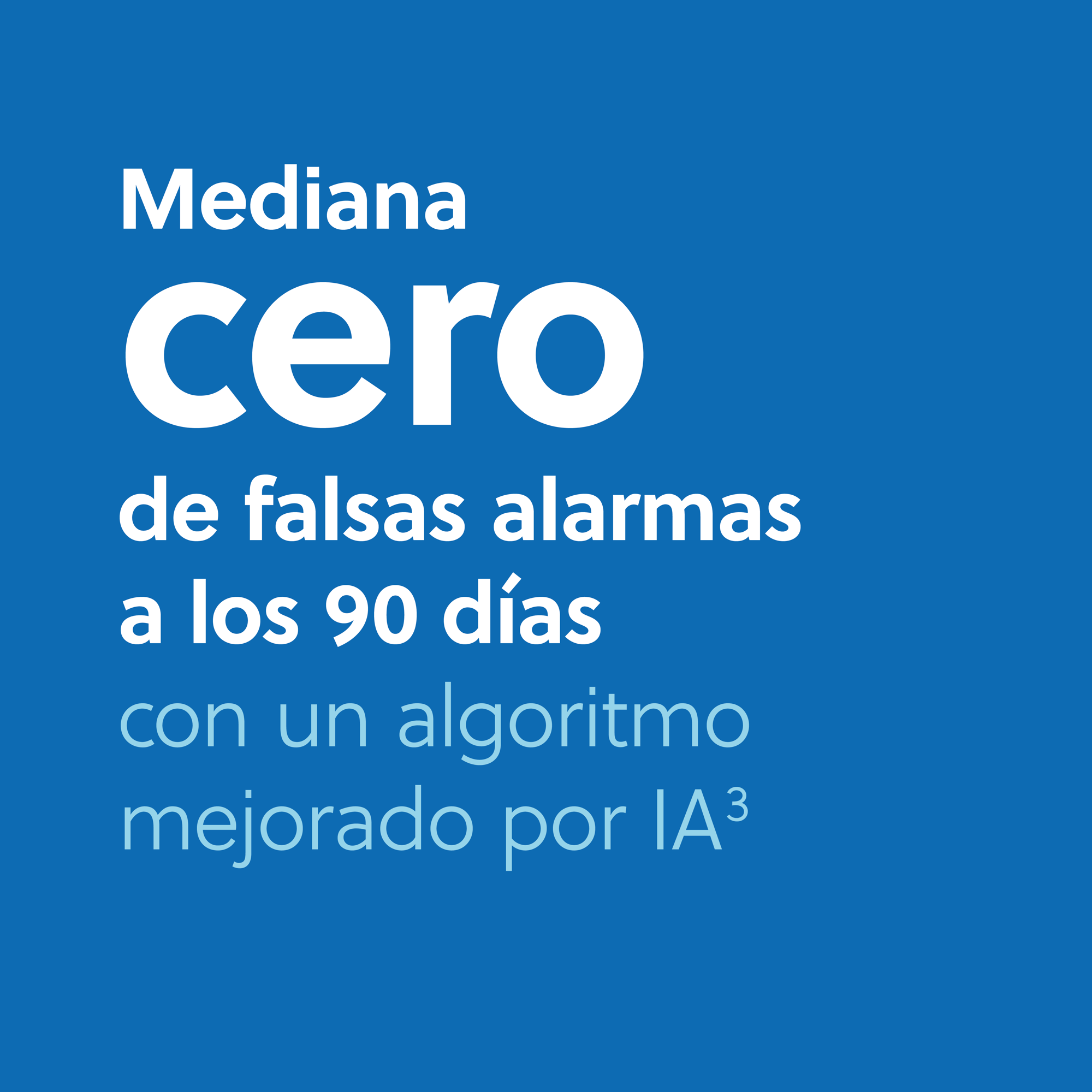 Mediana

cero

de falsas alarmas a los 90 días

con un algoritmo mejorado por IA$^3$