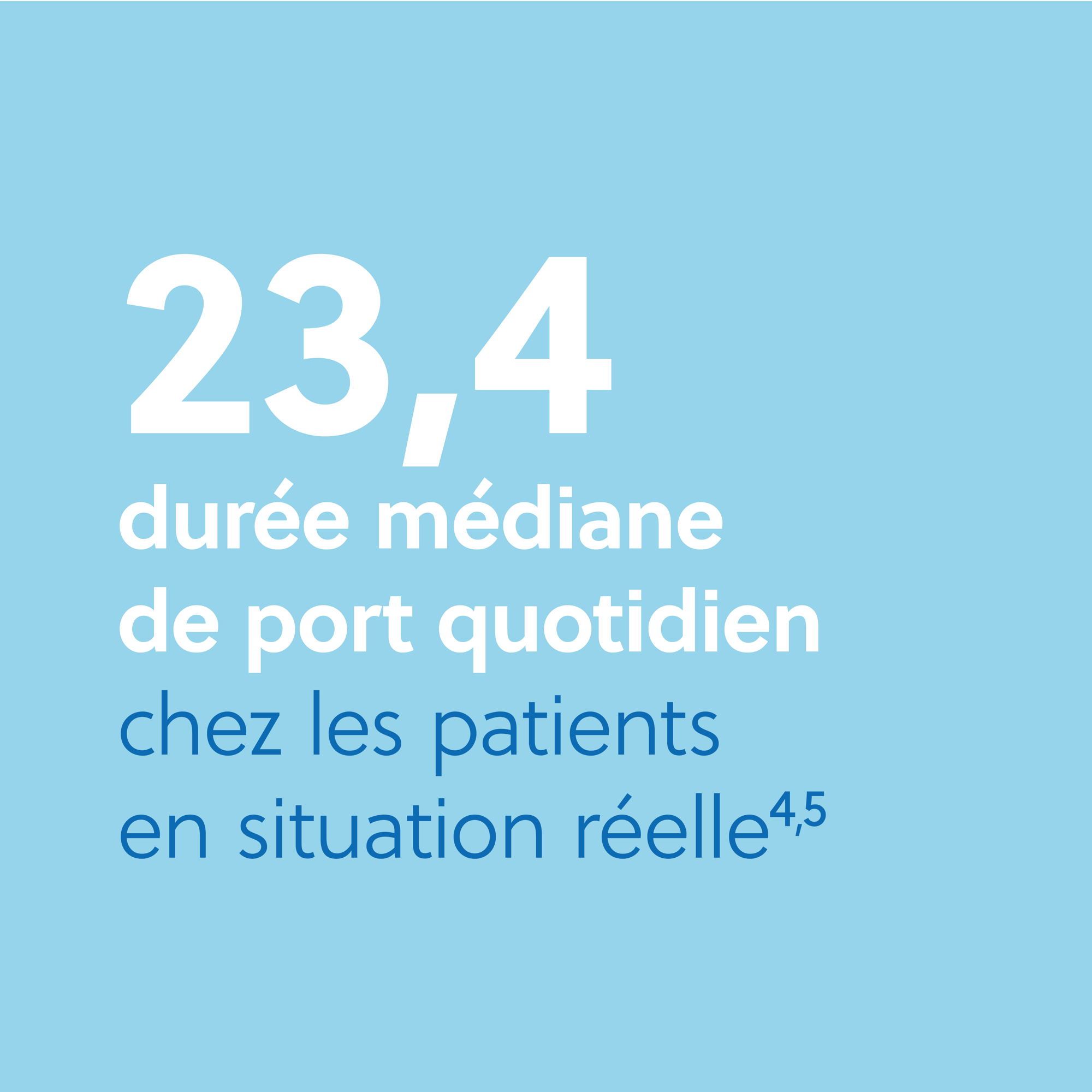 23,4
durée médiane de port quotidien
chez les patients en situation réelle$^{4,5}$