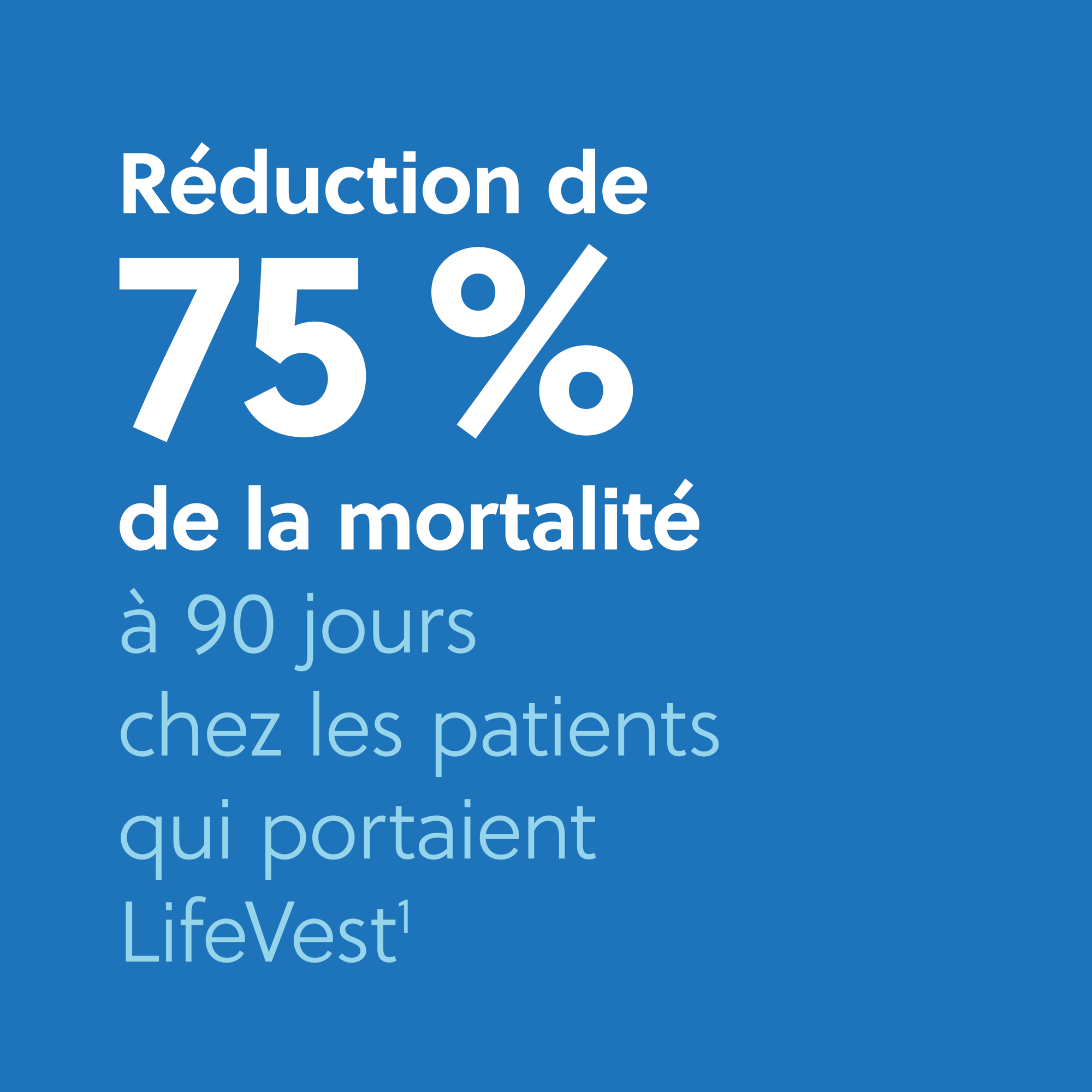 Réduction de
75 %
de la mortalité
à 90 jours chez les patients qui portaient LifeVest$^1$