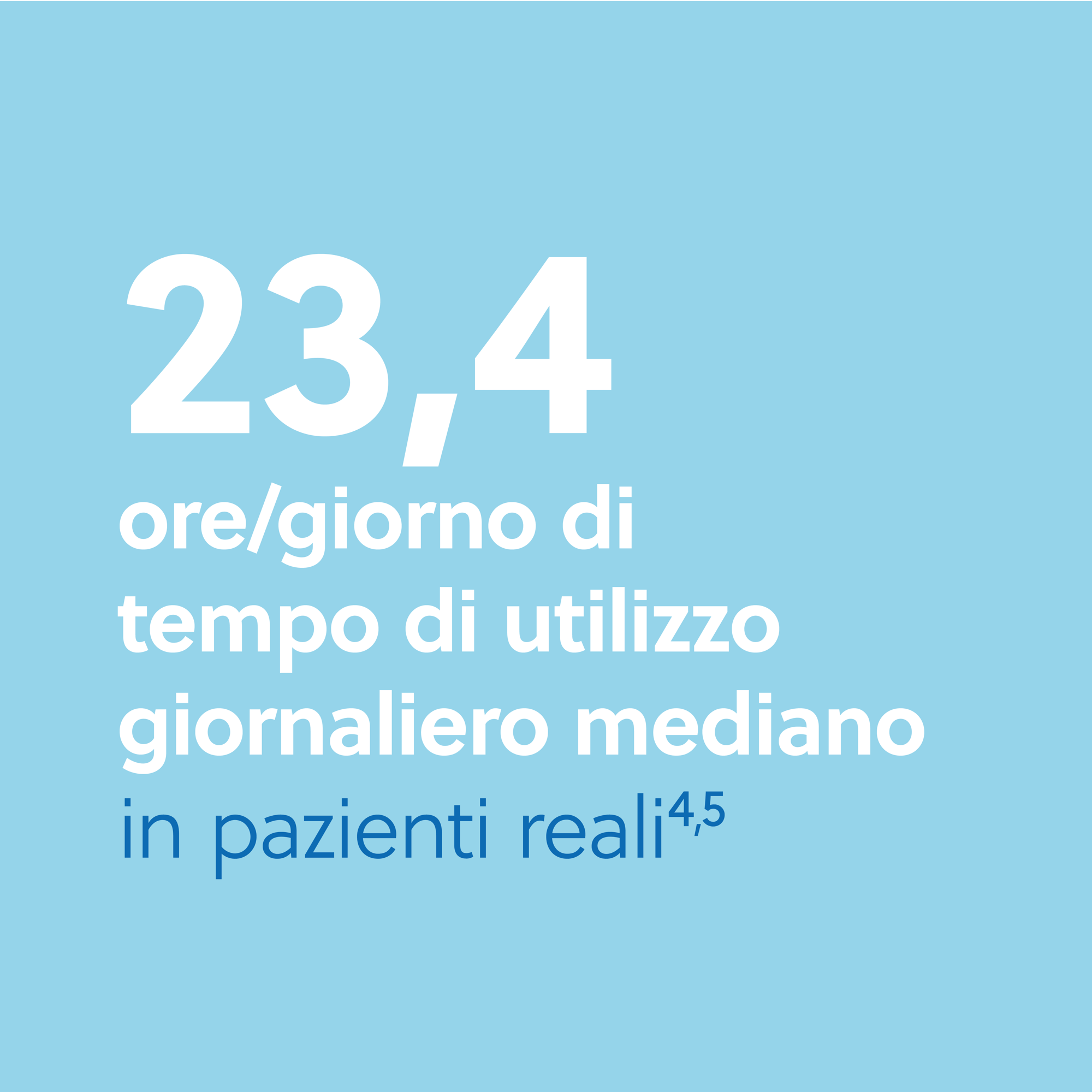 23,4

ore/giorno di tempo di utilizzo giornaliero mediano

in pazienti reali$^{4,5}$