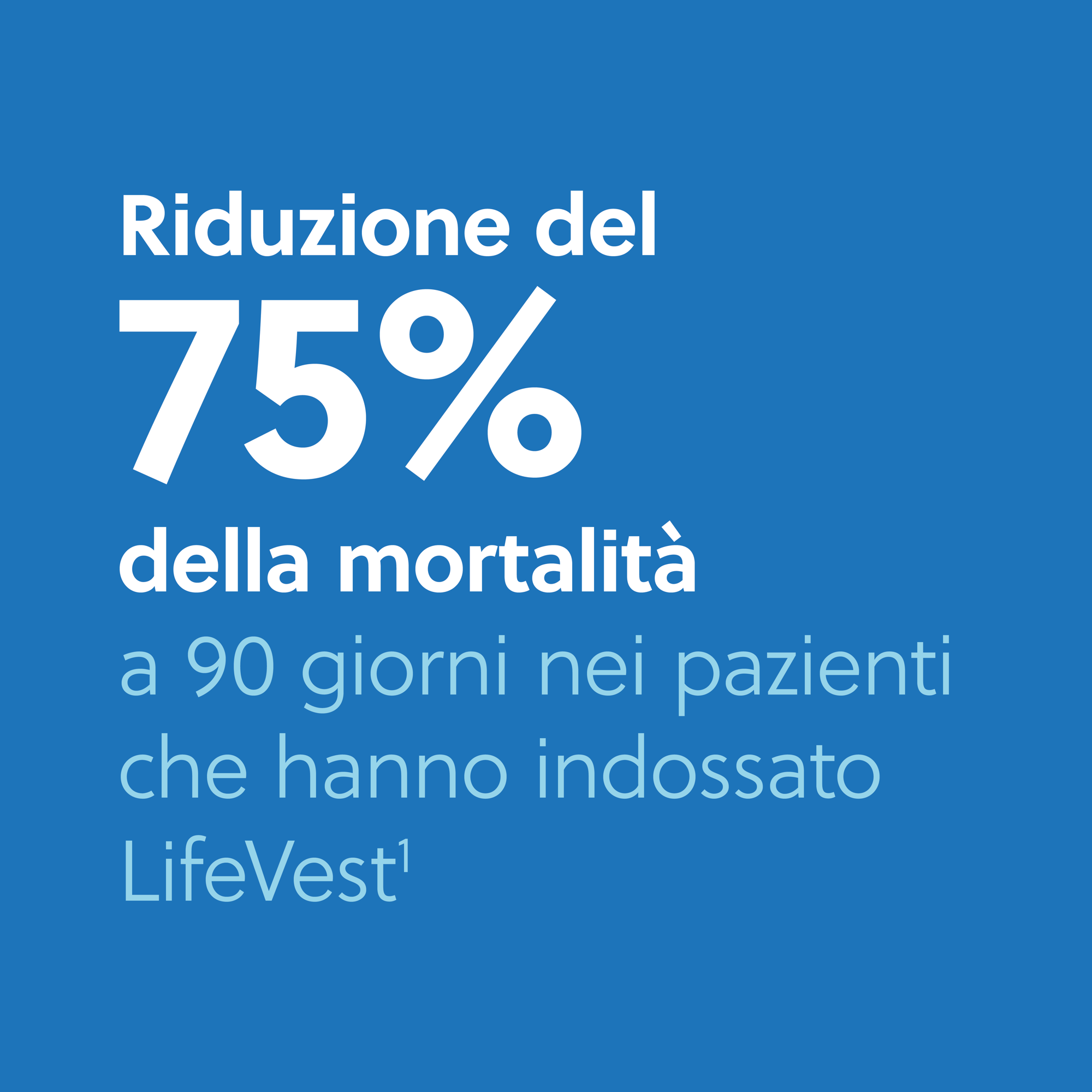 Riduzione del
75%
della mortalità
a 90 giorni nei pazienti che hanno indossato LifeVest$^1$