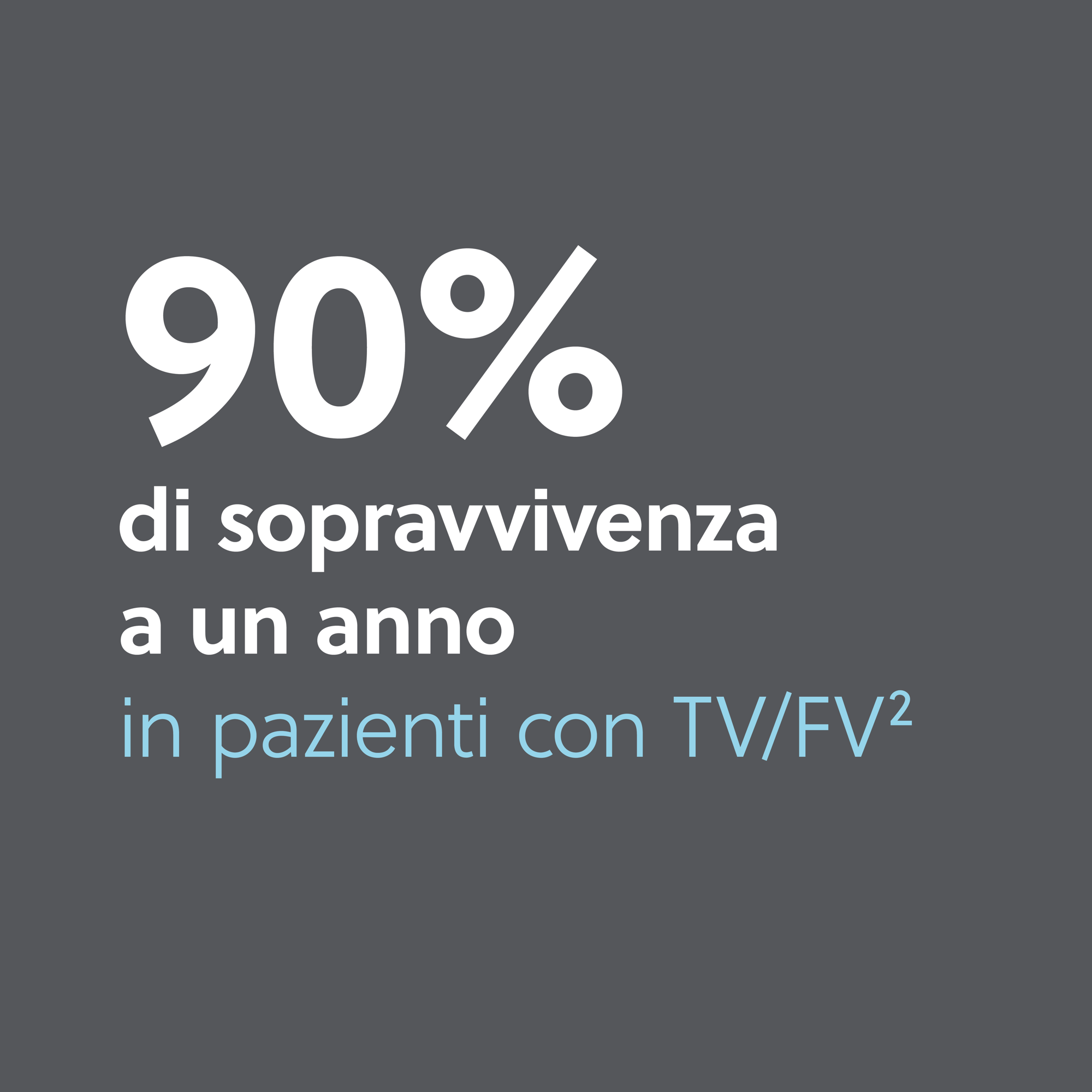 90%
di sopravvivenza a un anno
in pazienti con TV/FV$^2$