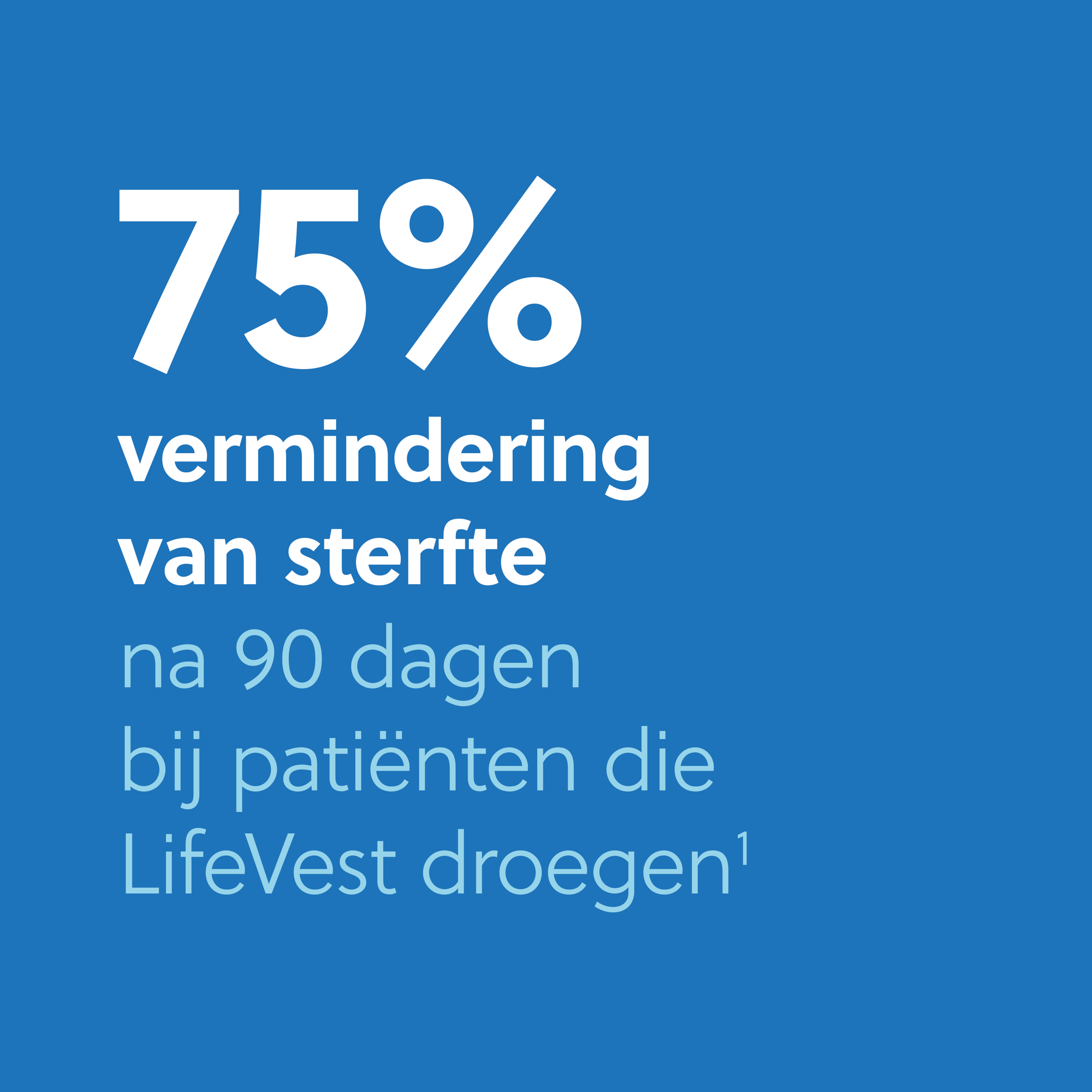 75%
vermindering van sterfte
na 90 dagen bij patiënten die LifeVest droegen$^1$