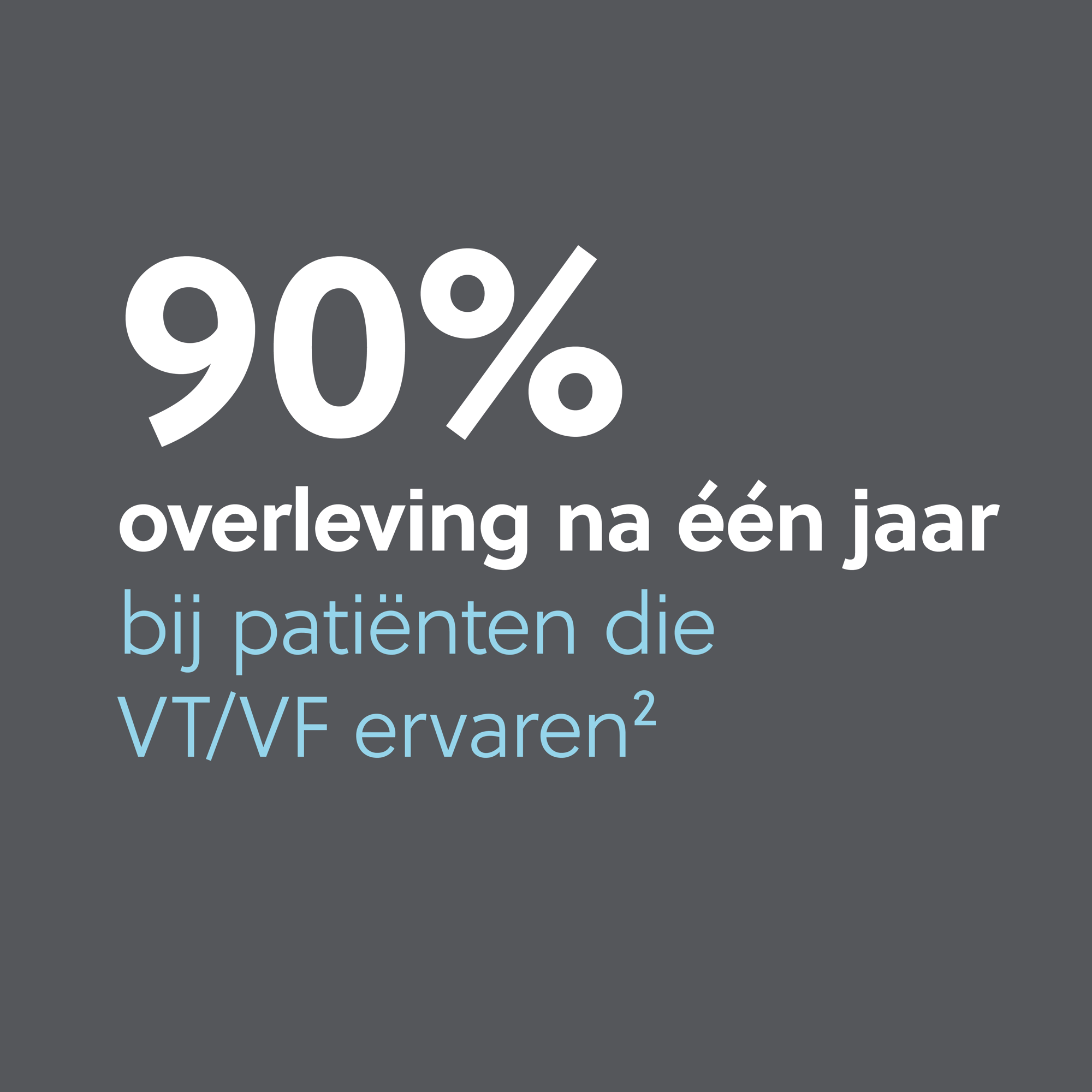 90%

overleving na één jaar

bij patiënten die VT/VF ervaren$^2$