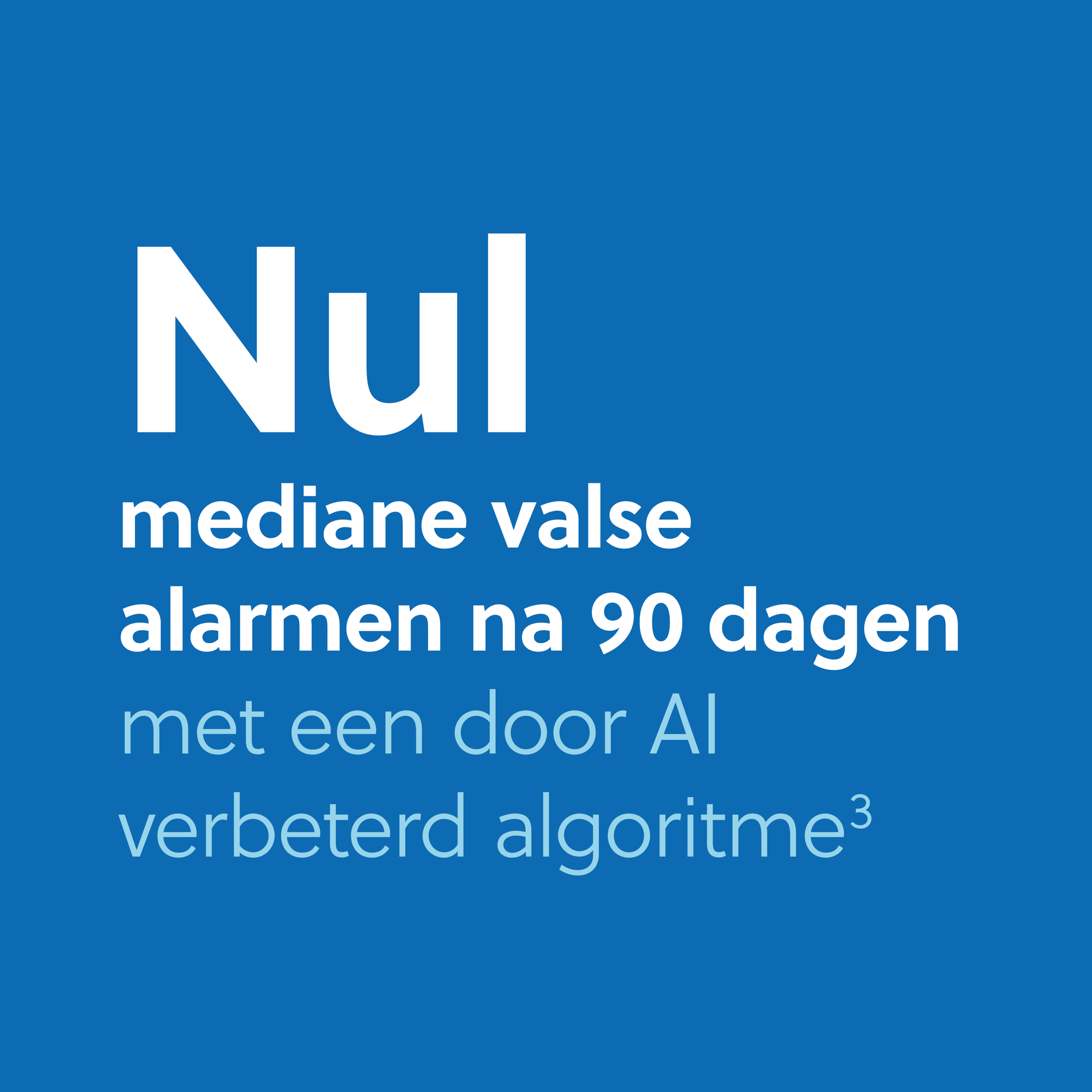 Nul

mediane valse alarmen na 90 dagen

met een door AI verbeterd algoritme$^3$