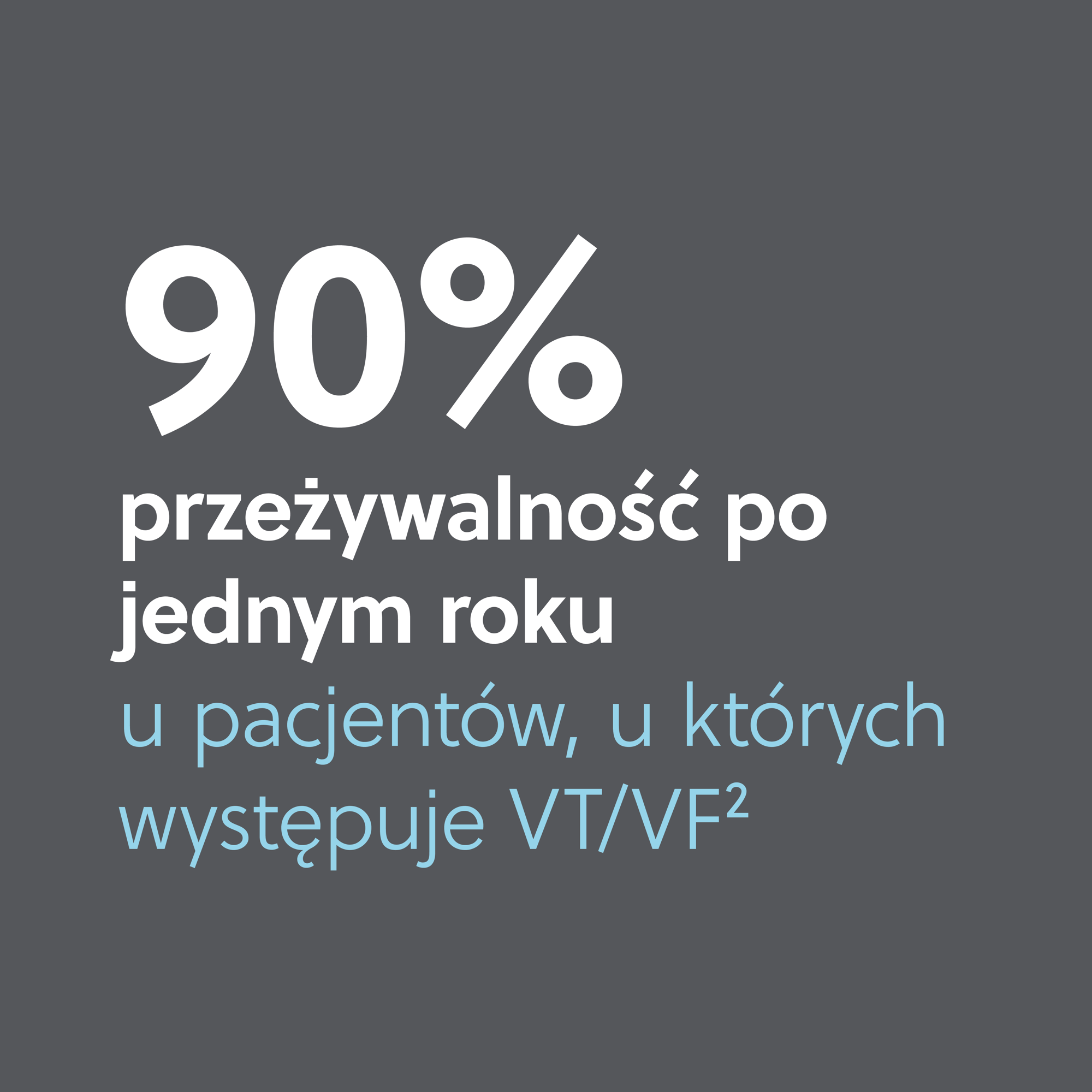 90%
przeżywalność po jednym roku

u pacjentów, u których występuje VT/VF$^2$