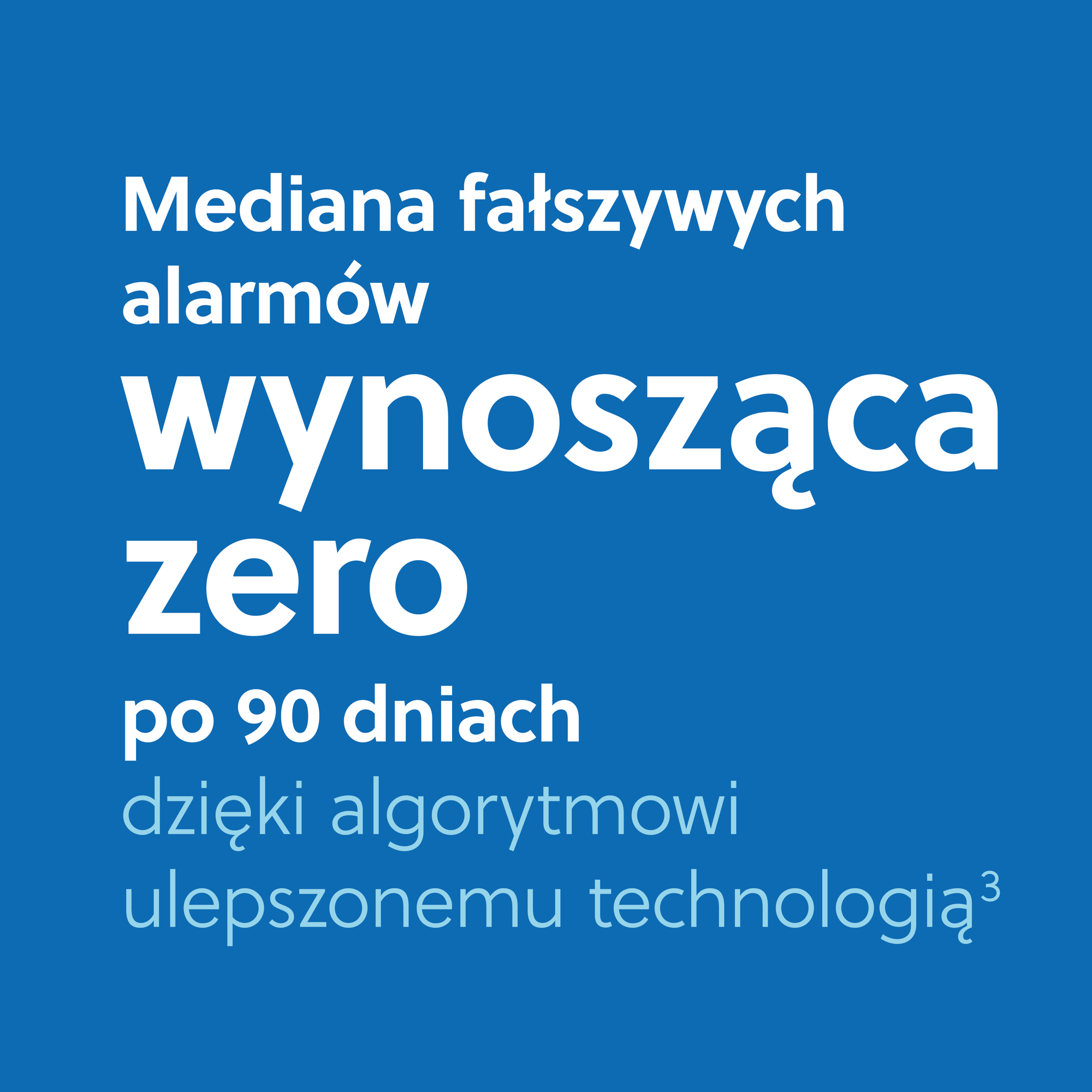 Mediana fałszywych alarmów
wynosząca zero
po 90 dniach
dzięki algorytmowi ulepszonemu technologią$^3$